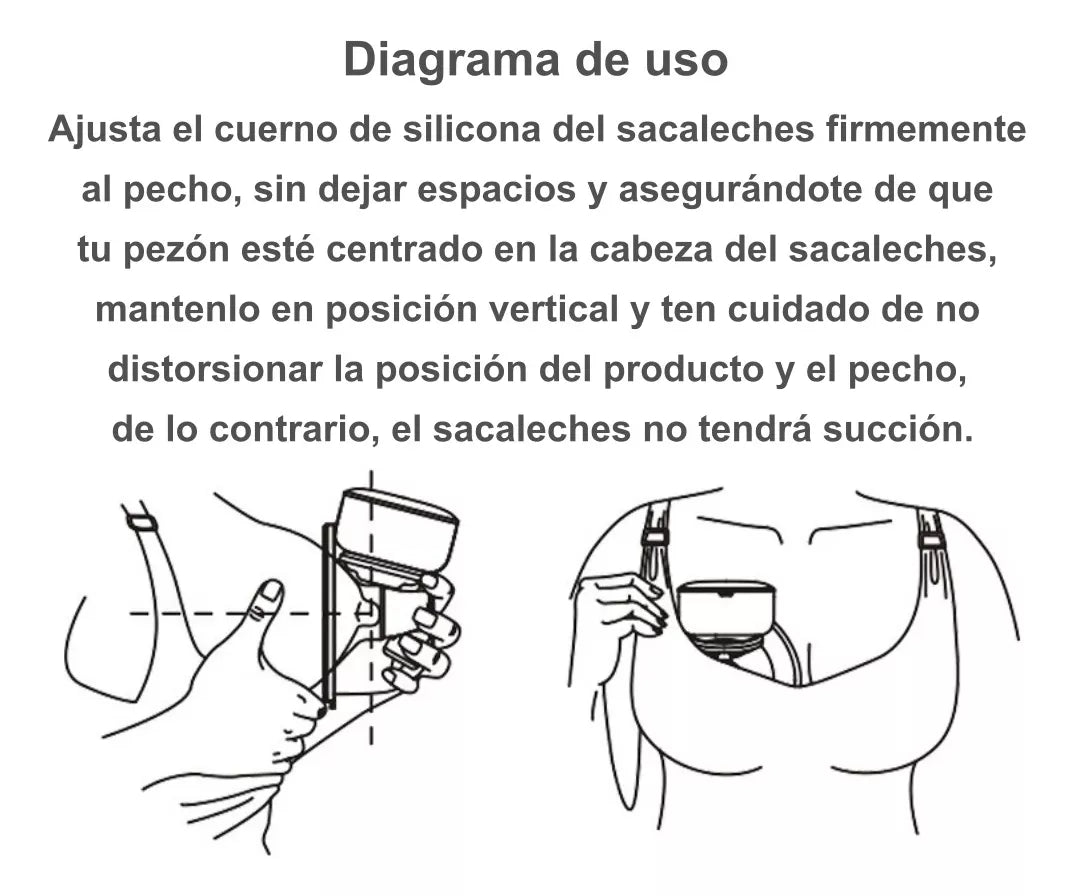 Diagrama de uso

Ajusta el cuerno de silicona del sacaleches firmemente al pecho, sin dejar espacios y asegurándote de que tu pezón esté centrado en la cabeza del sacaleches, mantenlo en posición vertical y ten cuidado de no distorsionar la posición del producto y el pecho, de lo contrario, el sacaleches no tendrá succión.