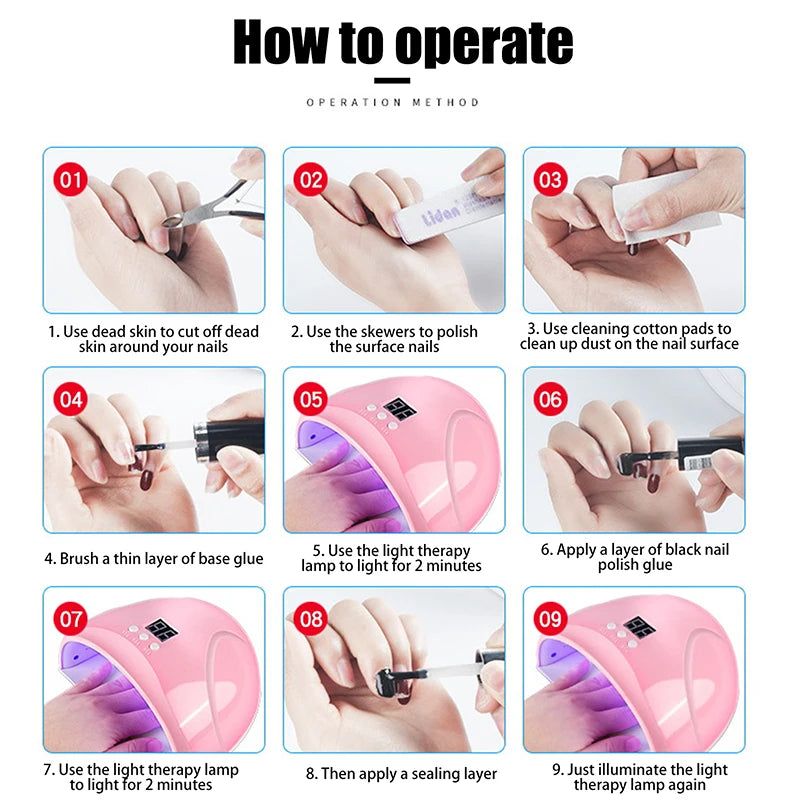 How to operate

OPERATION METHOD

01

1. Use dead skin to cut off dead skin around your nails

02

Lidan

2. Use the skewers to polish the surface nails

03

3. Use cleaning cotton pads to clean up dust on the nail surface

04

4. Brush a thin layer of base glue

05

5. Use the light therapy lamp to light for 2 minutes

06

6. Apply a layer of black nail polish glue

07

7. Use the light therapy lamp to light for 2 minutes

08

8. Then apply a sealing layer

09

9. Just illuminate the light therapy lamp again